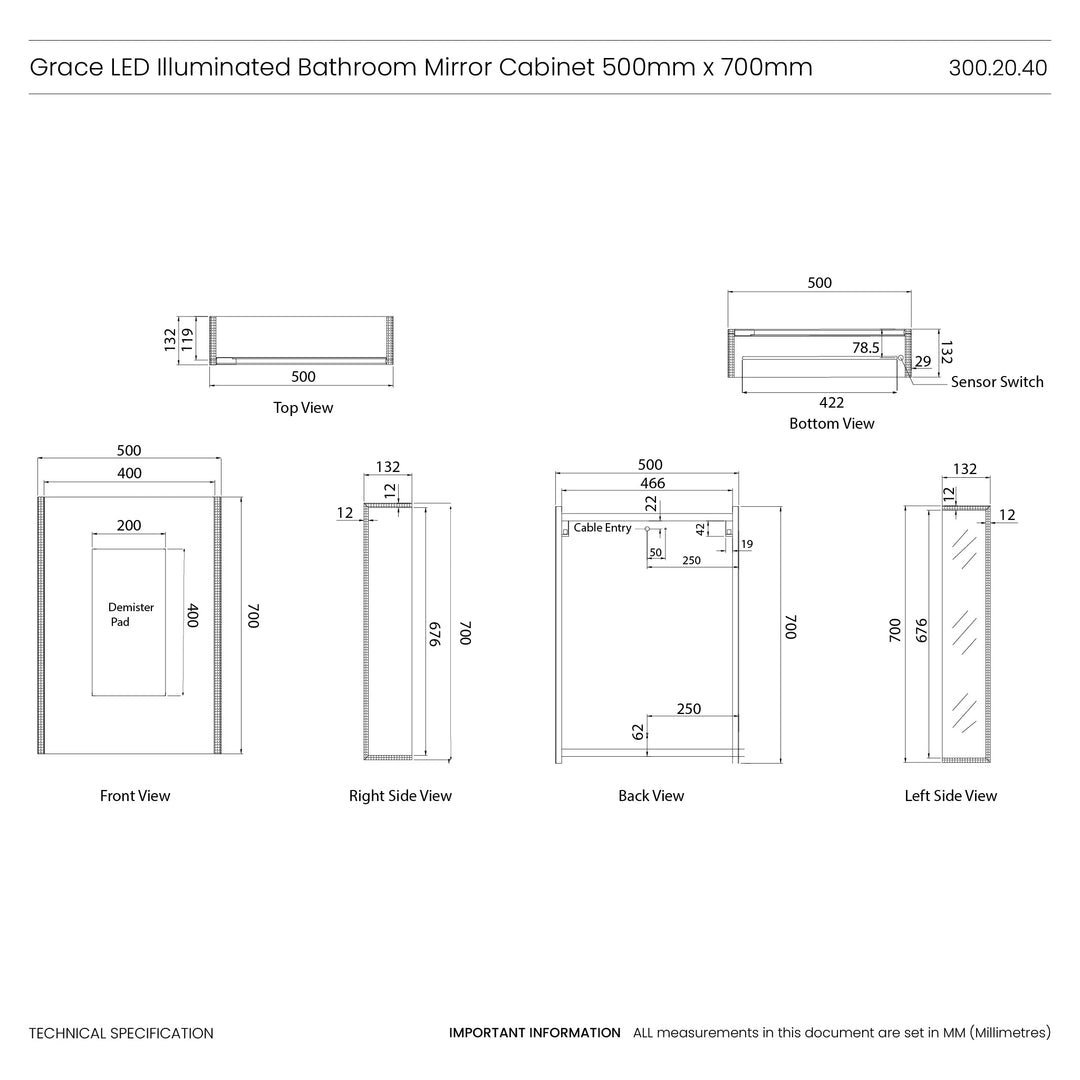 Grace LED Illuminated Bathroom Mirror Cabinet 500mm x 700mm

300.20.40

132
119
500
Top View

500
78.5
29
132
Sensor Switch
422
Bottom View

500
400
200
Demister Pad
400
700
Front View

132
12
12
676
700
Right Side View

500
466
22
Cable Entry
42
19
50
250
700
250
62
Back View

132
12
12
700
676
Left Side View

TECHNICAL SPECIFICATION

IMPORTANT INFORMATION ALL measurements in this document are set in MM (Millimetres)