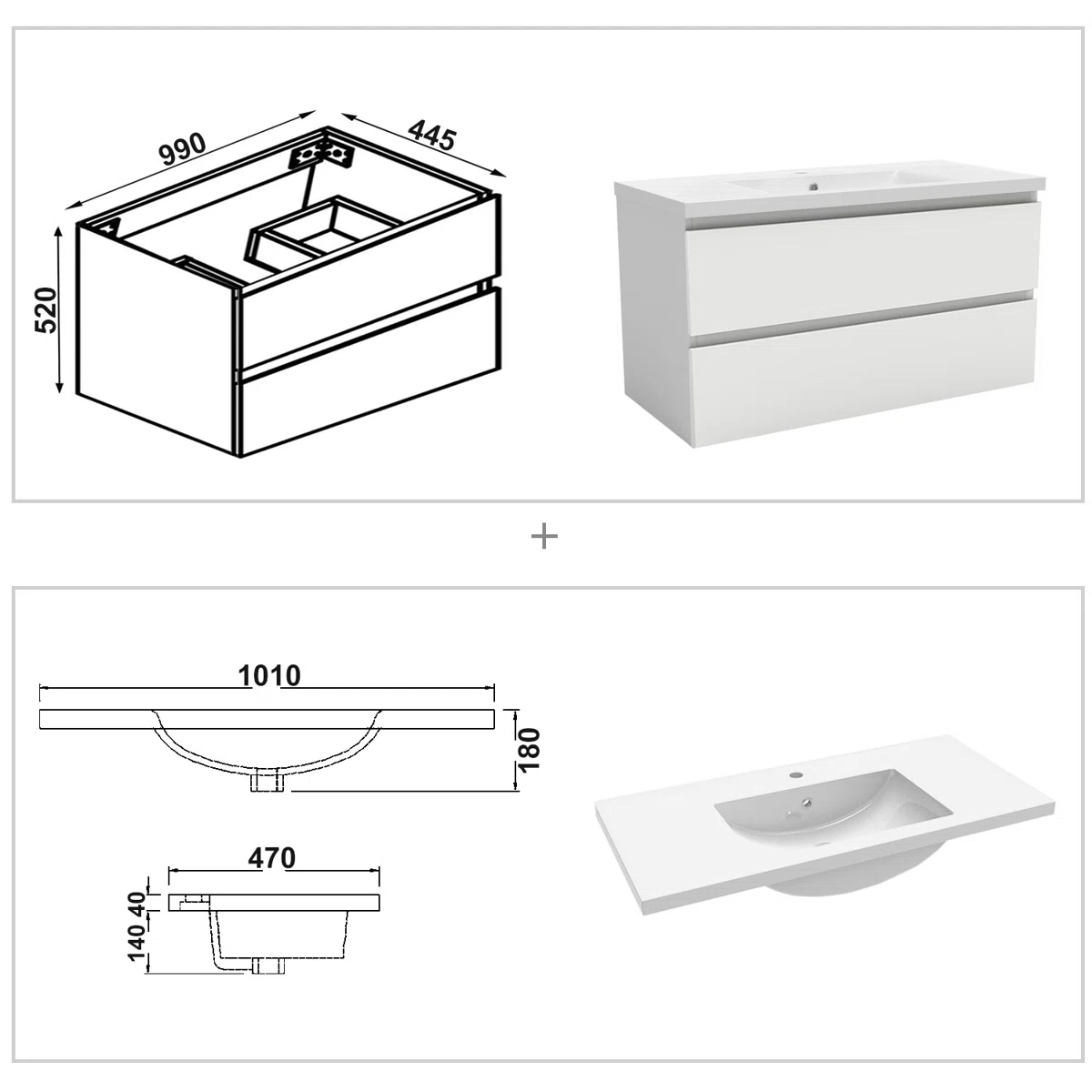 990

445

520

+

1010

180

470

40

140